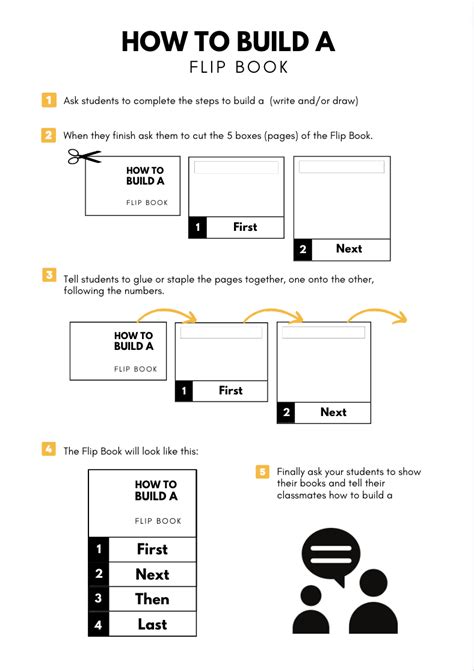 HOW TO BUILD A
FLIP BOOK

1 Ask students to complete the steps to build a (write and/or draw)

2 When they finish ask them to cut the 5 boxes (pages) of the Flip Book.

HOW TO BUILD A
FLIP BOOK

1 First

2 Next

3 Tell students to glue or staple the pages together, one onto the other, following the numbers.

HOW TO BUILD A
FLIP BOOK

1 First

2 Next

4 The Flip Book will look like this:

HOW TO BUILD A
FLIP BOOK

1 First
2 Next
3 Then
4 Last

5 Finally ask your students to show their books and tell their classmates how to build a