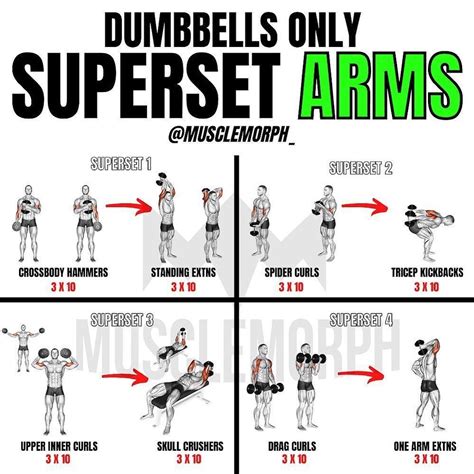 DUMBBELLS ONLY
SUPERSET ARMS
@MUSCLEMORPH_

SUPERSET 1

CROSSBODY HAMMERS
3 X 10

STANDING EXTNS
3 X 10

SUPERSET 2

SPIDER CURLS
3 X 10

TRICEP KICKBACKS
3 X 10

SUPERSET 3

UPPER INNER CURLS
3 X 10

SKULL CRUSHERS
3 X 10

SUPERSET 4

DRAG CURLS
3 X 10

ONE ARM EXTNS
3 X 10

MUSCLEMORPH