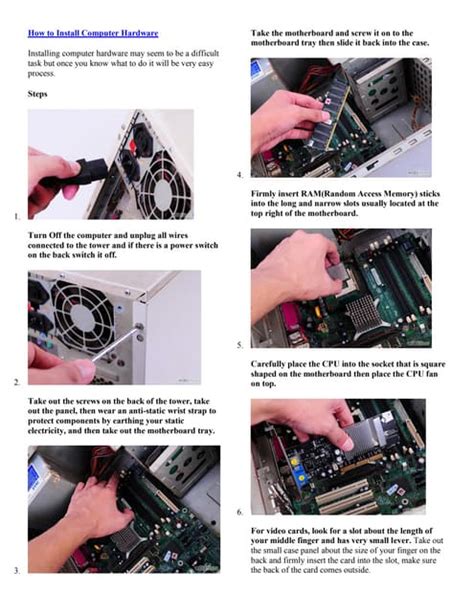 How to Install Computer Hardware

Installing computer hardware may seem to be a difficult task but once you know what to do it will be very easy process.

Steps

1.

Turn Off the computer and unplug all wires connected to the tower and if there is a power switch on the back switch it off.

2.

Take out the screws on the back of the tower, take out the panel, then wear an anti-static wrist strap to protect components by earthing your static electricity, and then take out the motherboard tray.

3.

Take the motherboard and screw it on to the motherboard tray then slide it back into the case.

4.

Firmly insert RAM(Random Access Memory) sticks into the long and narrow slots usually located at the top right of the motherboard.

5.

Carefully place the CPU into the socket that is square shaped on the motherboard then place the CPU fan on top.

6.

For video cards, look for a slot about the length of your middle finger and has very small lever. Take out the small case panel about the size of your finger on the back and firmly insert the card into the slot, make sure the back of the card comes outside.