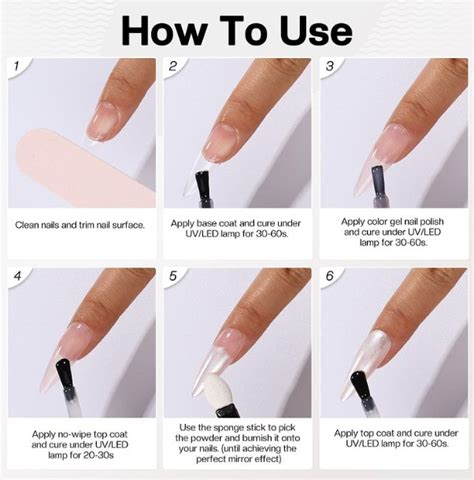 How To Use

1

Clean nails and trim nail surface.

2

Apply base coat and cure under UV/LED lamp for 30-60s.

3

Apply color gel nail polish and cure under UV/LED lamp for 30-60s.

4

Apply no-wipe top coat and cure under UV/LED lamp for 20-30s

5

Use the sponge stick to pick the powder and burnish it onto your nails. (until achieving the perfect mirror effect)

6

Apply top coat and cure under UV/LED lamp for 30-60s.