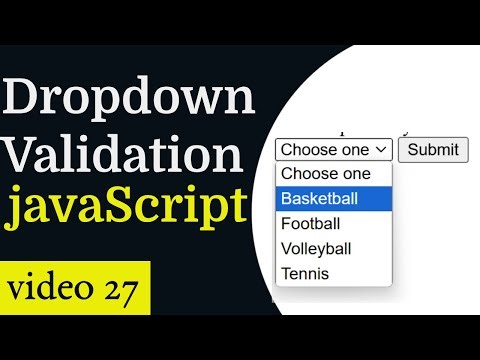 Dropdown Validation javaScript

video 27

Choose one

Submit

Choose one
Basketball
Football
Volleyball
Tennis